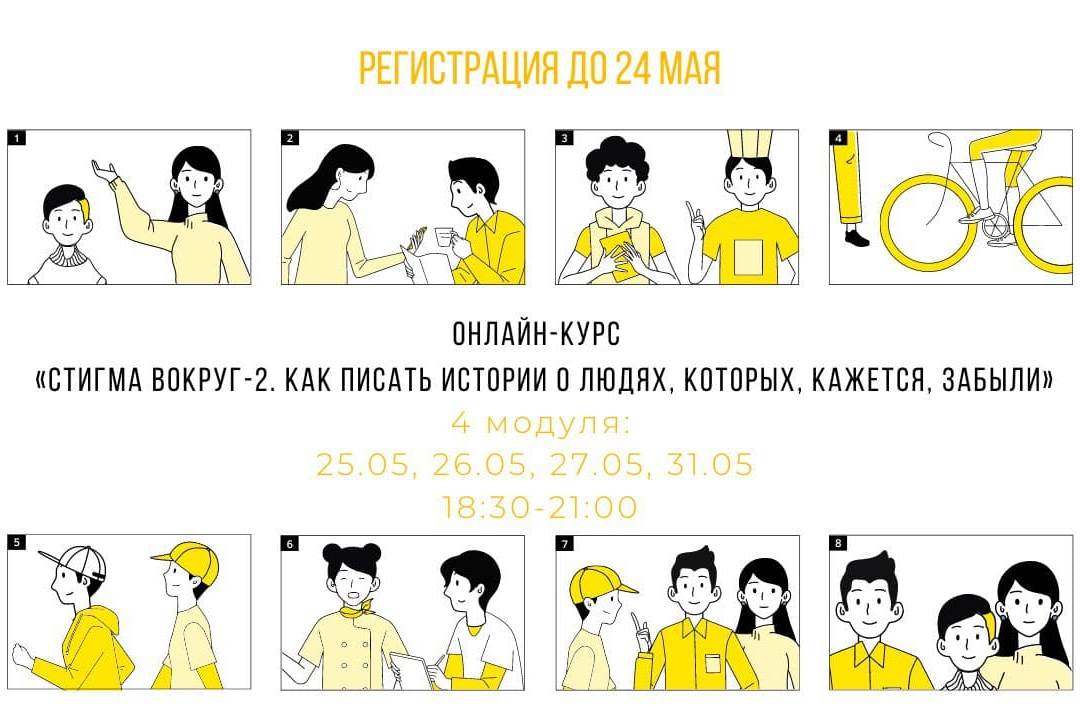 РЕГИСТРАЦИЯ ДО 24 МАЯ

1

2

3

4

ОНЛАЙН-КУРС

«СТИГМА ВОКРУГ-2. КАК ПИСАТЬ ИСТОРИИ О ЛЮДЯХ, КОТОРЫХ, КАЖЕТСЯ, ЗАБЫЛИ»

4 модуля:

25.05, 26.05, 27.05, 31.05

18:30-21:00

5

6

7

8